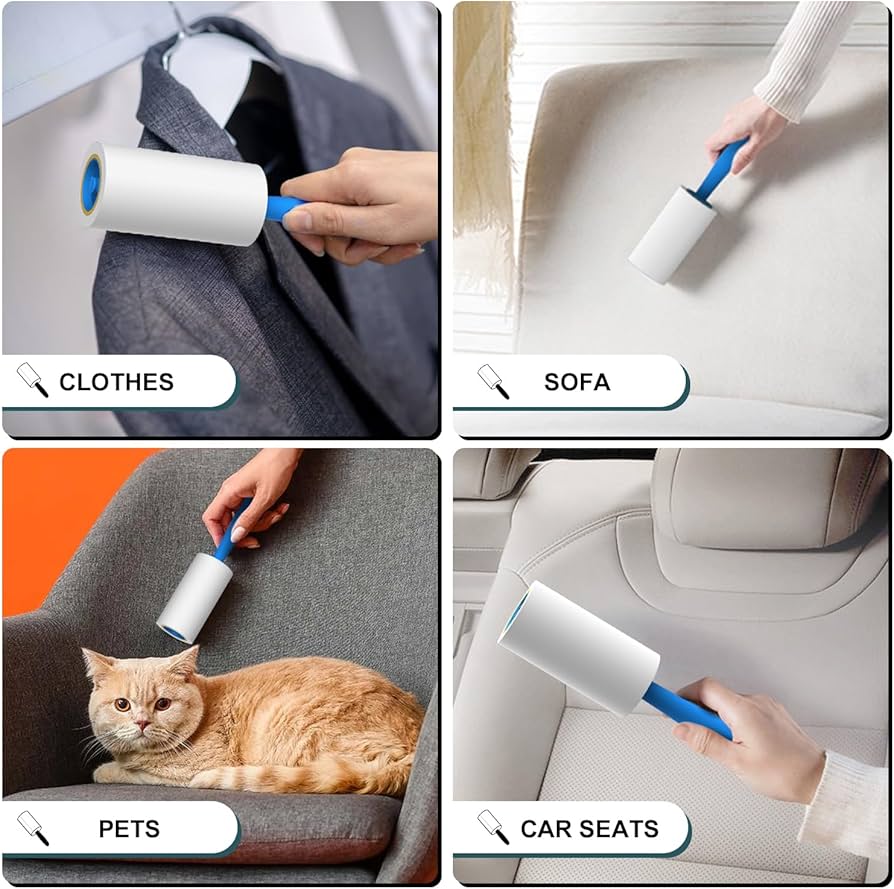 CLOTHES

SOFA

PETS

CAR SEATS